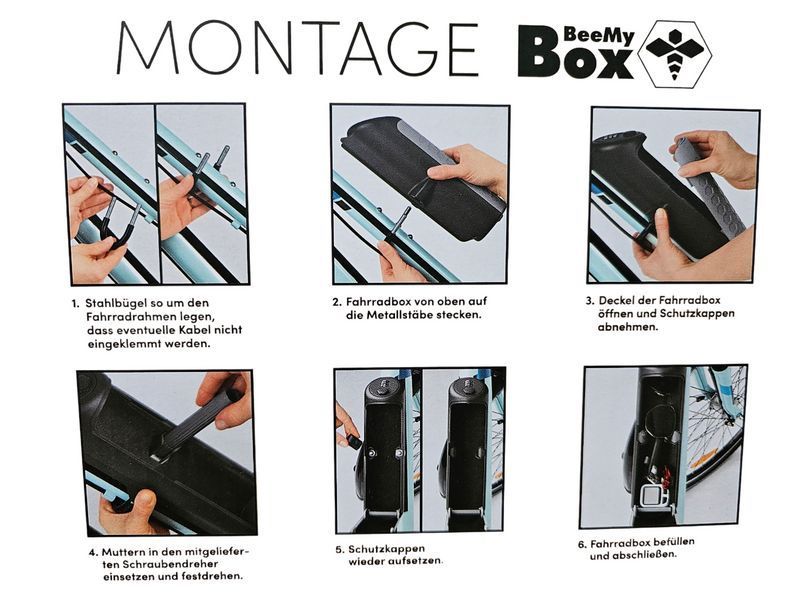 MONTAGE BeeMy Box

1. Stahlbügel so um den Fahrradrahmen legen, dass eventuelle Kabel nicht eingeklemmt werden.

2. Fahrradbox von oben auf die Metallstäbe stecken.

3. Deckel der Fahrradbox öffnen und Schutzkappen abnehmen.

4. Muttern in den mitgelieferten Schraubendreher einsetzen und festdrehen.

5. Schutzkappen wieder aufsetzen.

6. Fahrradbox befüllen und abschließen.